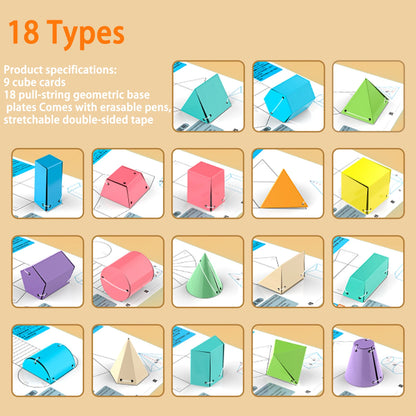 18 Types

Product specifications:
9 cube cards
18 pull-string geometric base plates Comes with erasable pens, stretchable double-sided tape