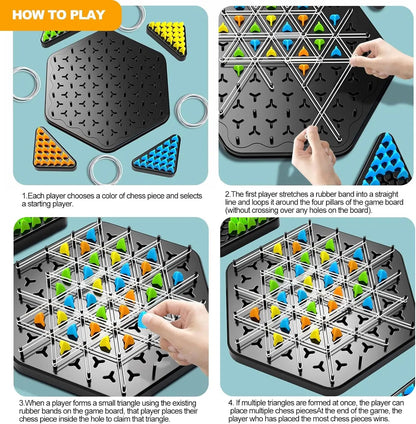 HOW TO PLAY

1.Each player chooses a color of chess piece and selects a starting player.

2.The first player stretches a rubber band into a straight line and loops it around the four pillars of the game board (without crossing over any holes on the board).

3.When a player forms a small triangle using the existing rubber bands on the game board, that player places their chess piece inside the hole to claim that triangle.

4. If multiple triangles are formed at once, the player can place multiple chess piecesAt the end of the game, the player who has placed the most chess pieces wins.